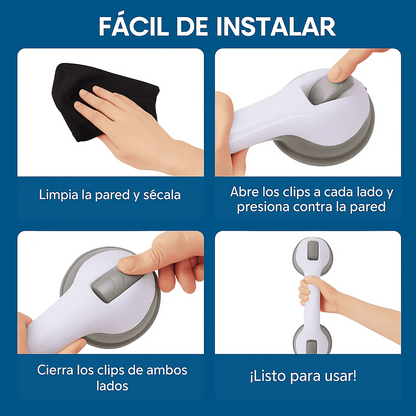 FÁCIL DE INSTALAR

Limpia la pared y sécala

Abre los clips a cada lado y presiona contra la pared

Cierra los clips de ambos lados

¡Listo para usar!