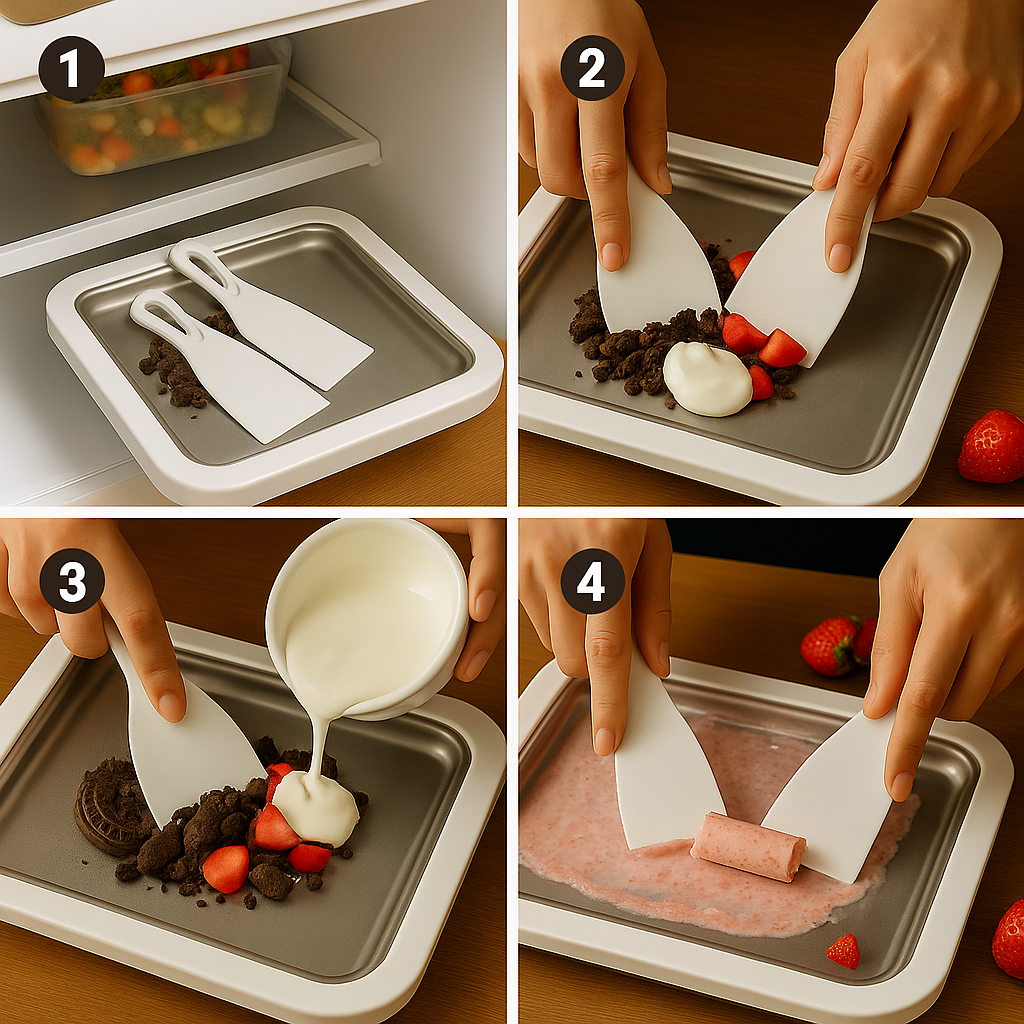 1
2
3
4