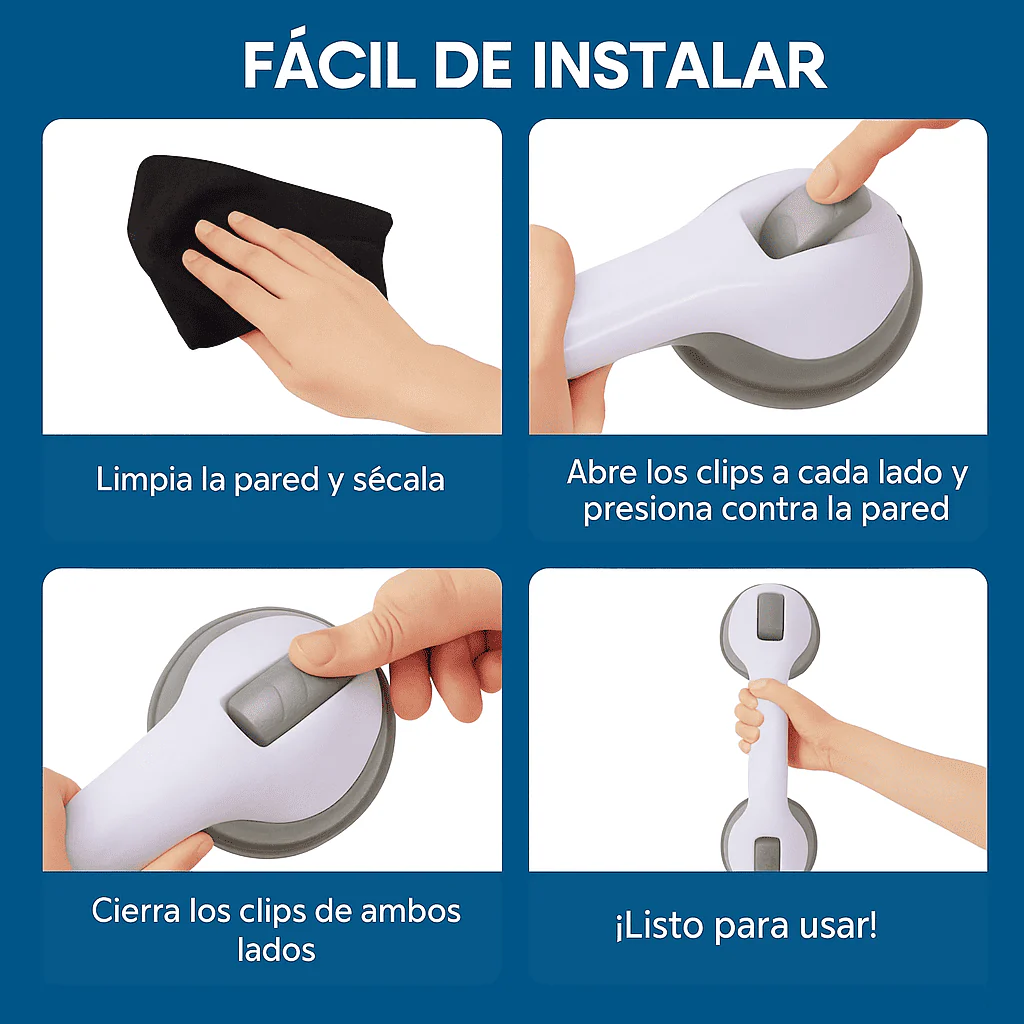 FÁCIL DE INSTALAR

Limpia la pared y sécala

Abre los clips a cada lado y presiona contra la pared

Cierra los clips de ambos lados

¡Listo para usar!